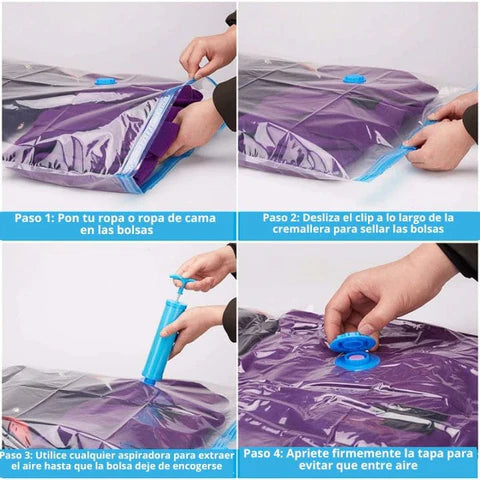 Paso 1: Pon tu ropa o ropa de cama en las bolsas

Paso 2: Desliza el clip a lo largo de la cremallera para sellar las bolsas

Paso 3: Utilice cualquier aspiradora para extraer el aire hasta que la bolsa deje de encogerse

Paso 4: Apriete firmemente la tapa para evitar que entre aire